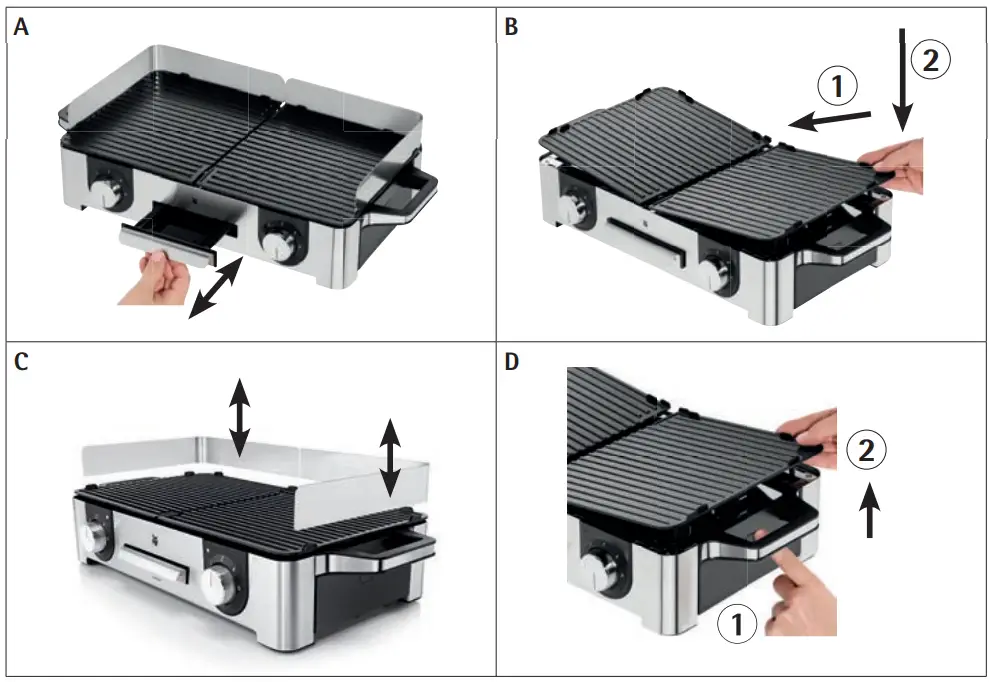 A

B

1

2

C

D

2

1