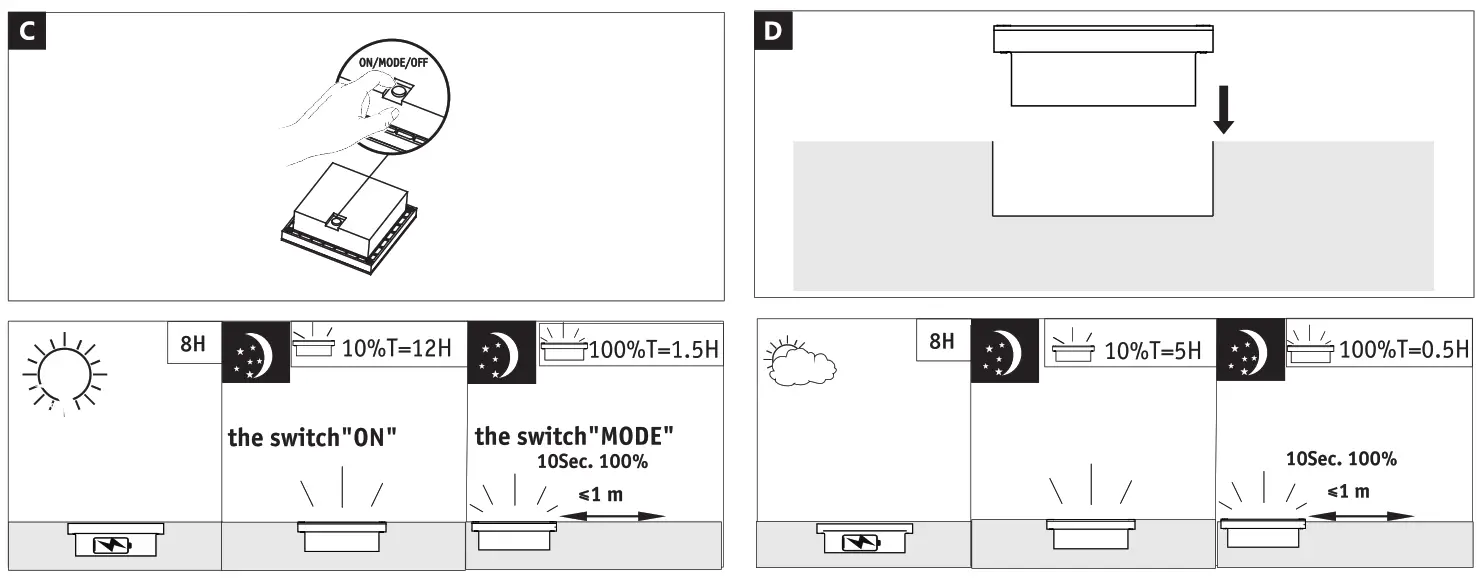 C

ON/MODE/OFF

D

8H

10%T=12H

100%T=1.5H

the switch"ON"

the switch"MODE"

10Sec. 100%

≤1 m

8H

10%T=5H

100%T=0.5H

10Sec. 100%

≤1 m