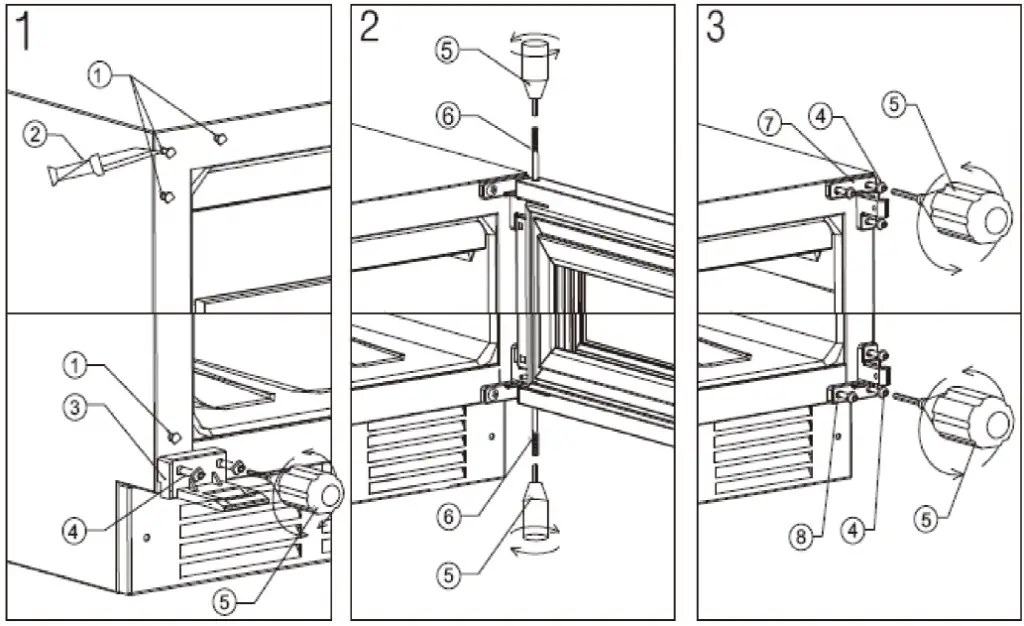 1
1
2
1
3
4
5
2
5
6
6
5
3
7
4
5
8
4
5