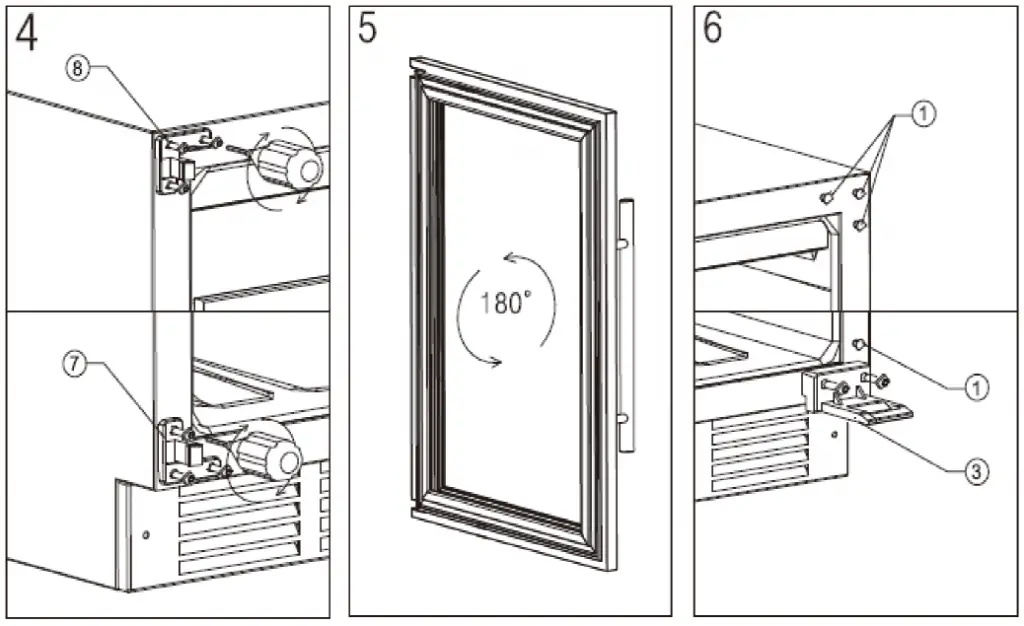 4

8

7

5

180°

6

1

1

3