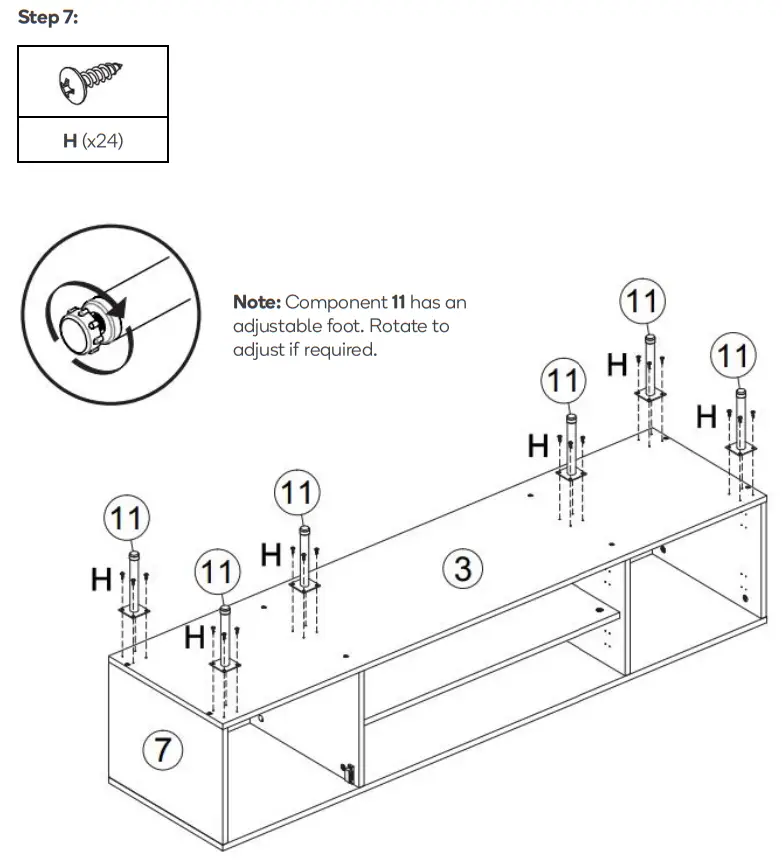 Step 7:

H (x24)

Note: Component 11 has an adjustable foot. Rotate to adjust if required.

11
H
11
H
11
H
11
H
11
H
11
H
3
7