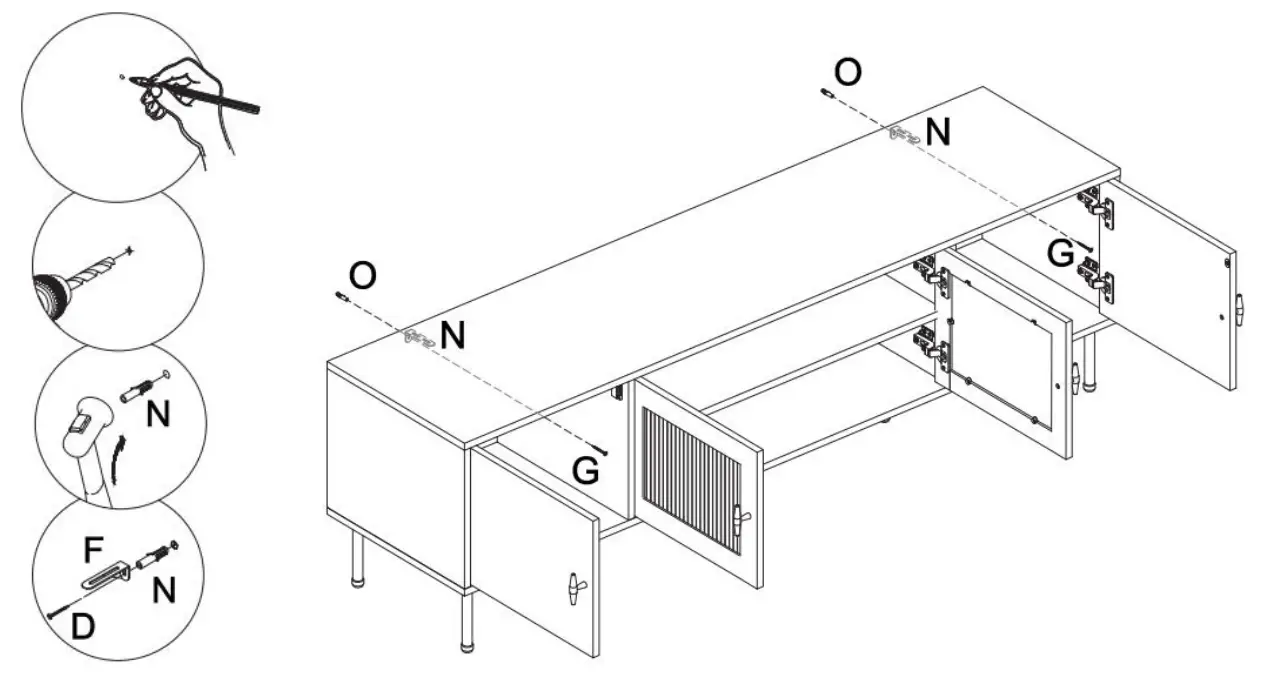 N
F
N
D
O
N
G
O
N
G