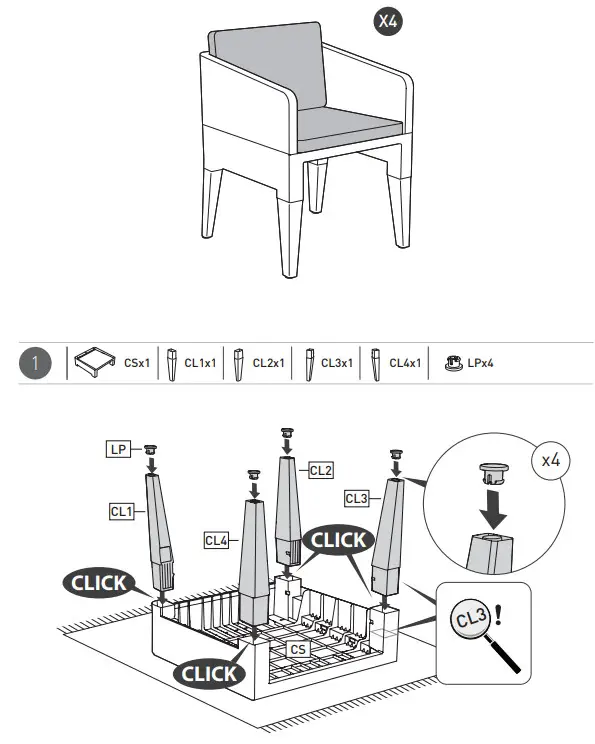 X4

1 CSx1 CL1x1 CL2x1 CL3x1 CL4x1 LPx4

LP
CL1
CL4
CL2
CL3
x4
CLICK
CLICK
CLICK
CS
CL3 !