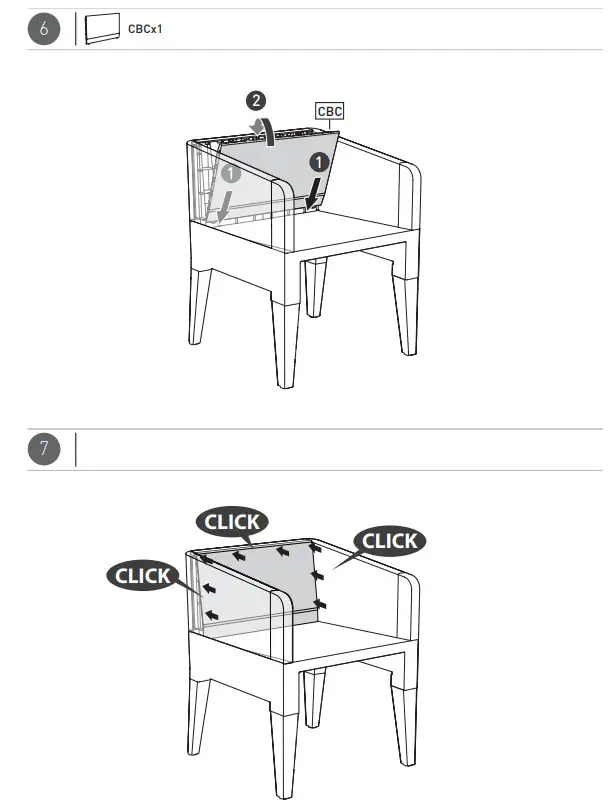 6

CBCx1

2

CBC

1

1

7

CLICK

CLICK

CLICK