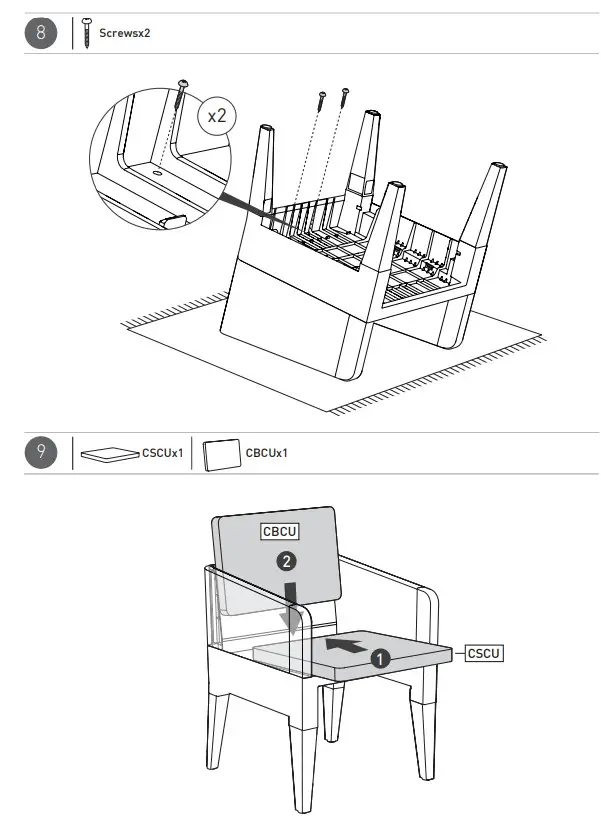 8

Screwsx2

x2

9

CSCUx1

CBCUx1

CBCU

2

1

CSCU