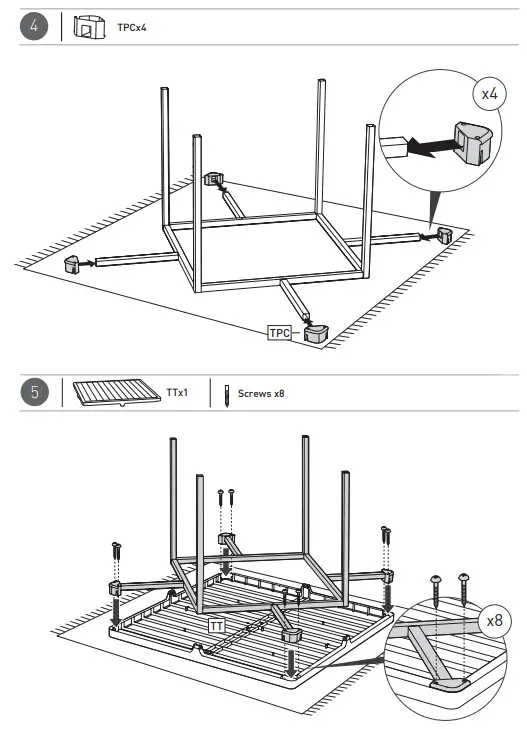 4

TPCx4

x4

TPC

5

TTx1

Screws x8

TT

x8