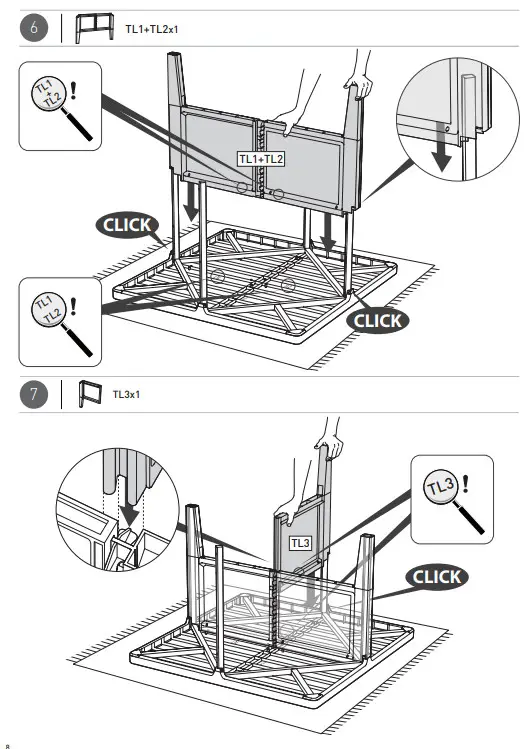 6

TL1+TL2x1

TL1 + TL2 !

TL1+TL2

CLICK

TL1 TL2 !

CLICK

7

TL3x1

TL3 !

TL3

CLICK

8