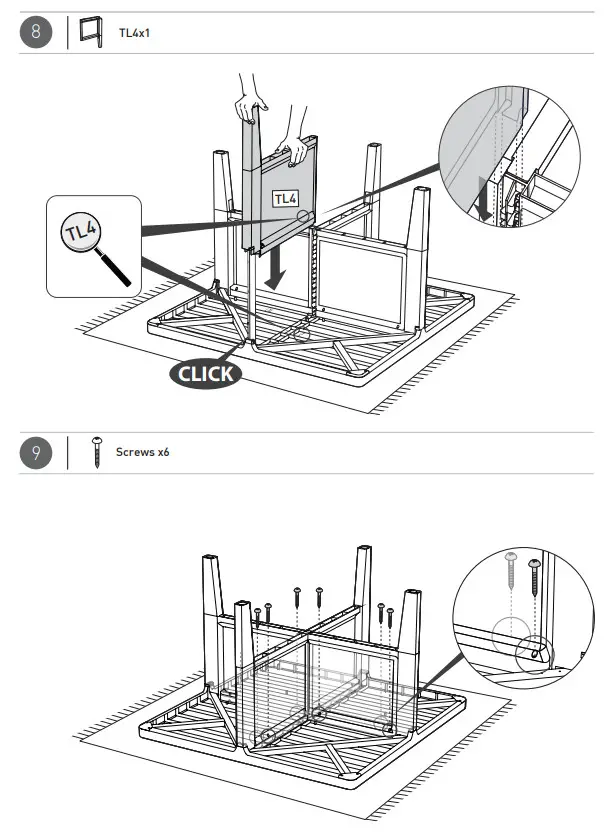 8

TL4x1

TL4

TL4

CLICK

9

Screws x6