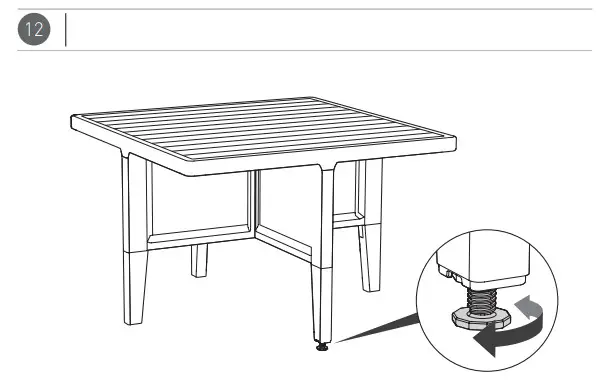 12