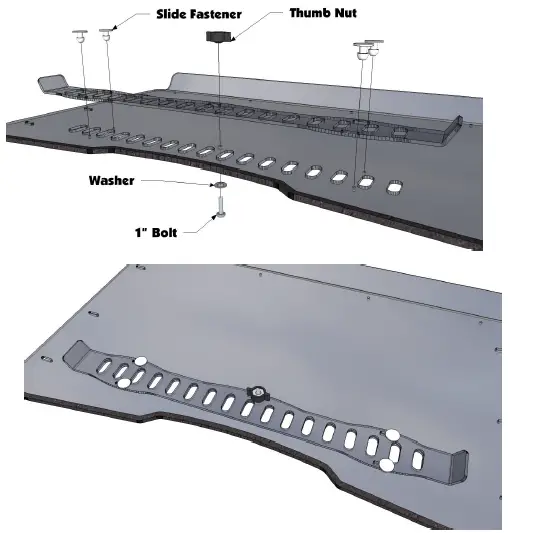 Slide Fastener

Thumb Nut

Washer

1" Bolt