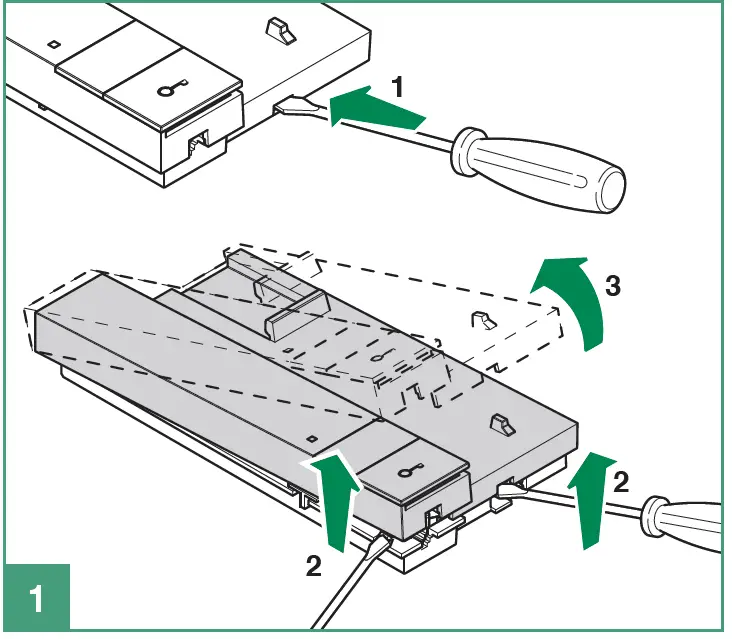 1

3

2

2

1