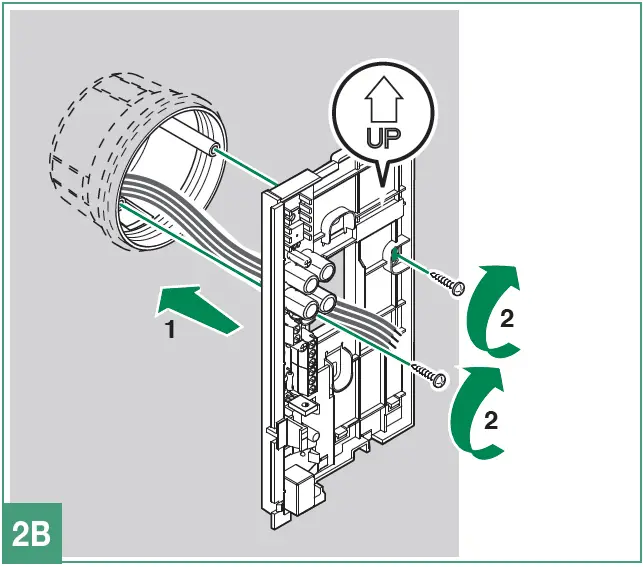 UP

1

2

2

2B