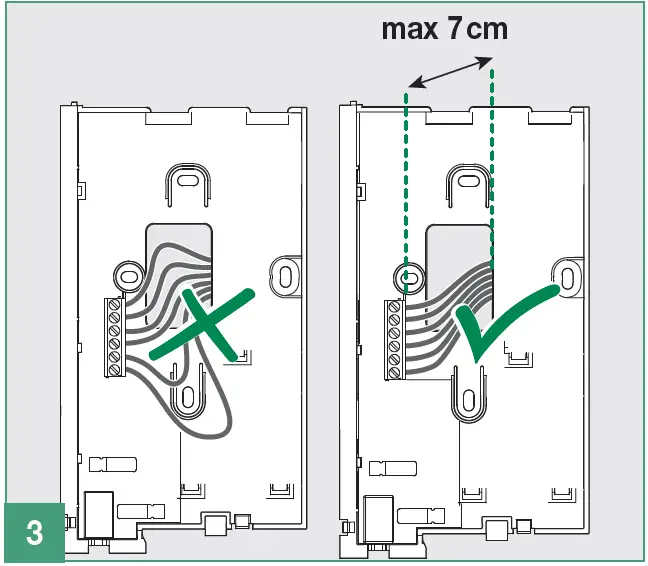 max 7 cm

3