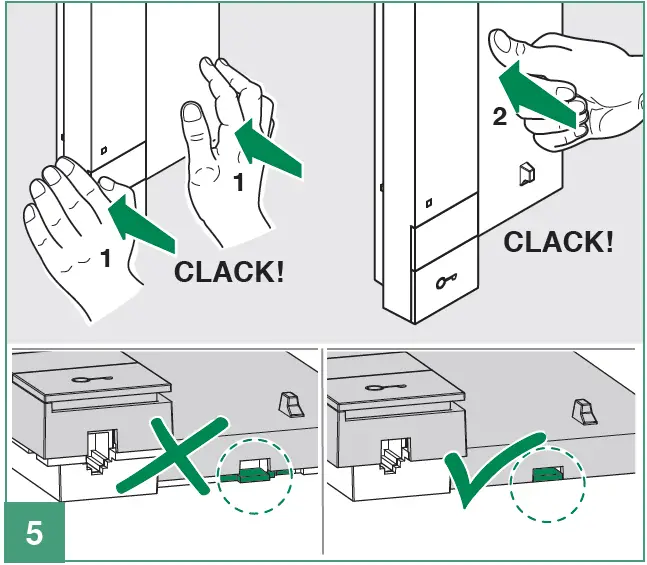 1

1

CLACK!

2

CLACK!

5