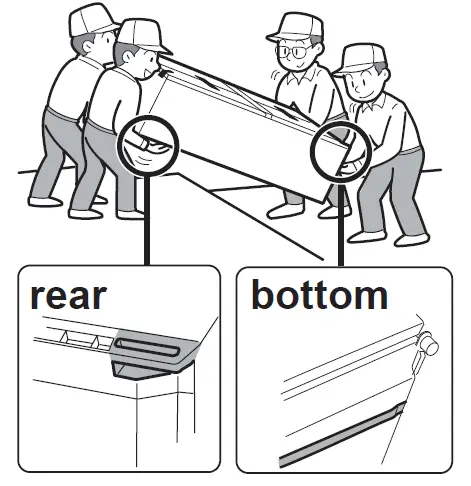 rear

bottom