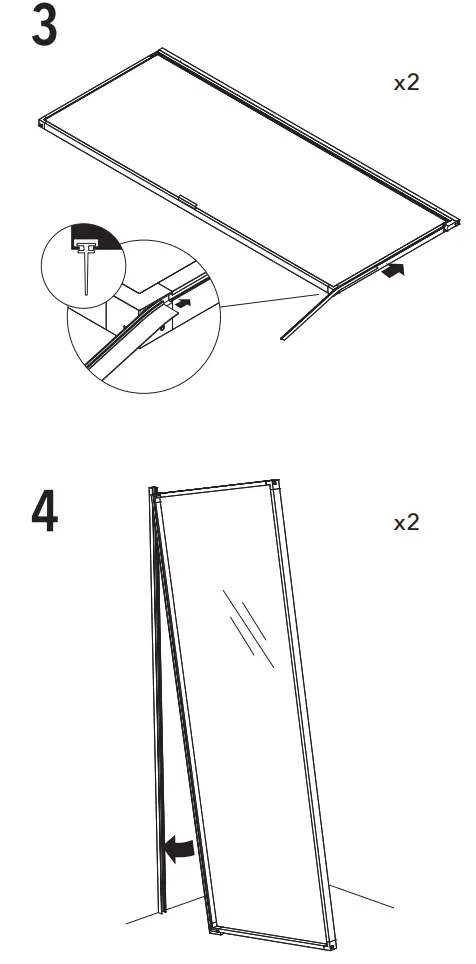 3

x2

4

x2