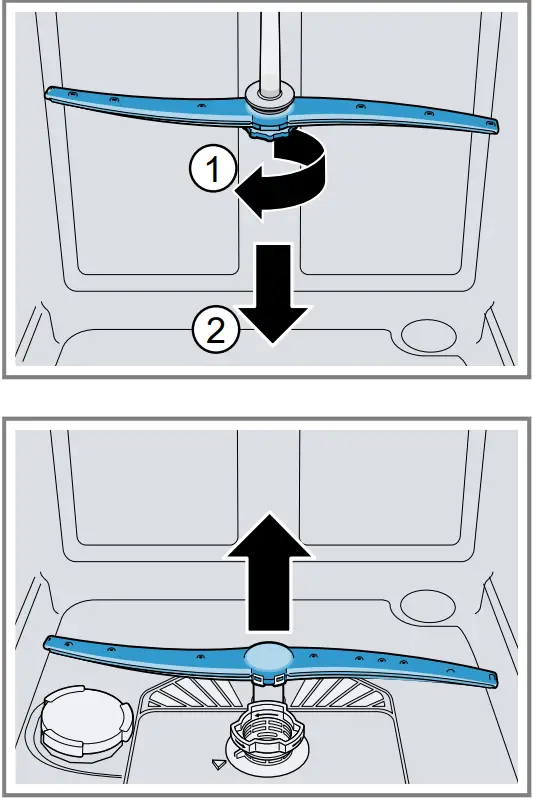 1
2