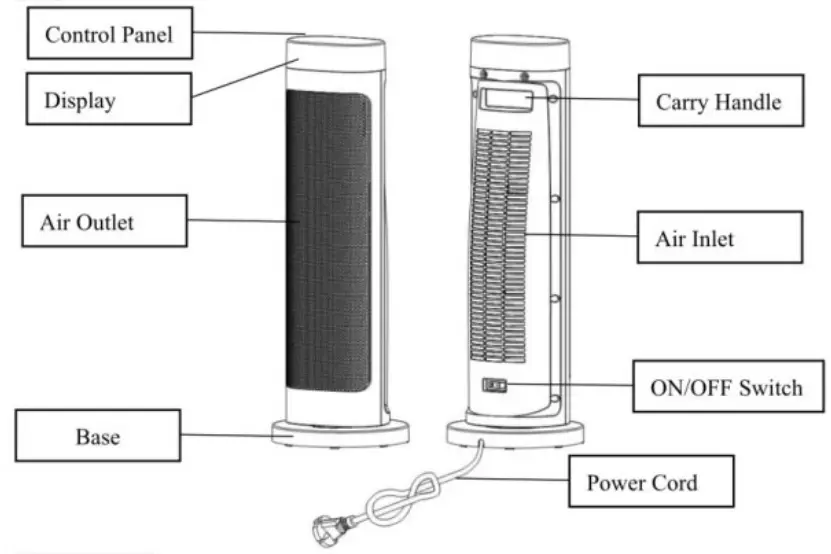 Control Panel
Display
Air Outlet
Base
Carry Handle
Air Inlet
ON/OFF Switch
Power Cord