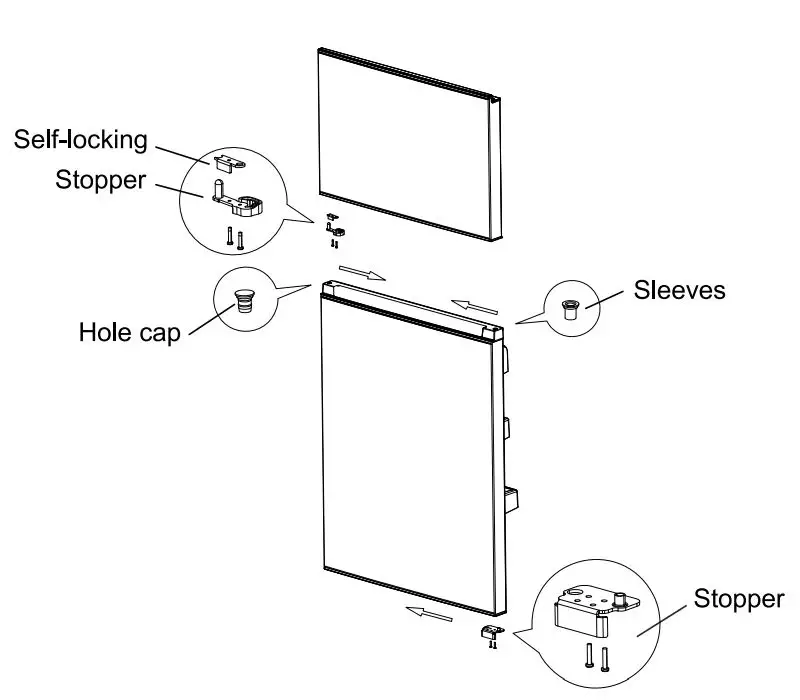 Self-locking
Stopper
Hole cap
Sleeves
Stopper