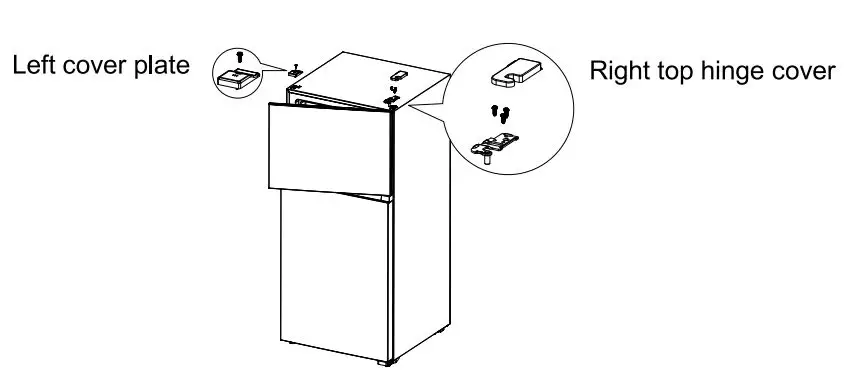 Left cover plate

Right top hinge cover