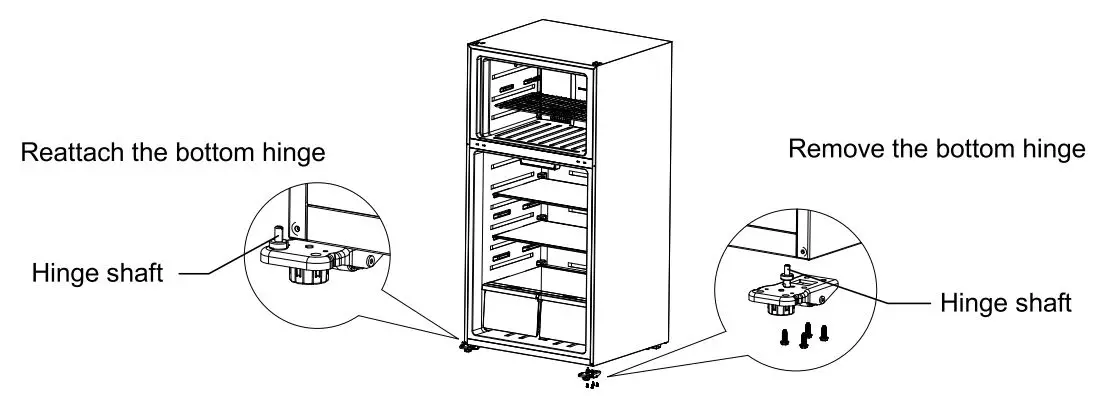 Reattach the bottom hinge

Hinge shaft

Remove the bottom hinge

Hinge shaft