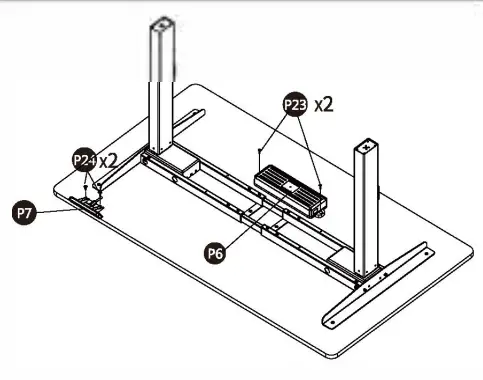 P23 x2

P24 x2

P7

P6