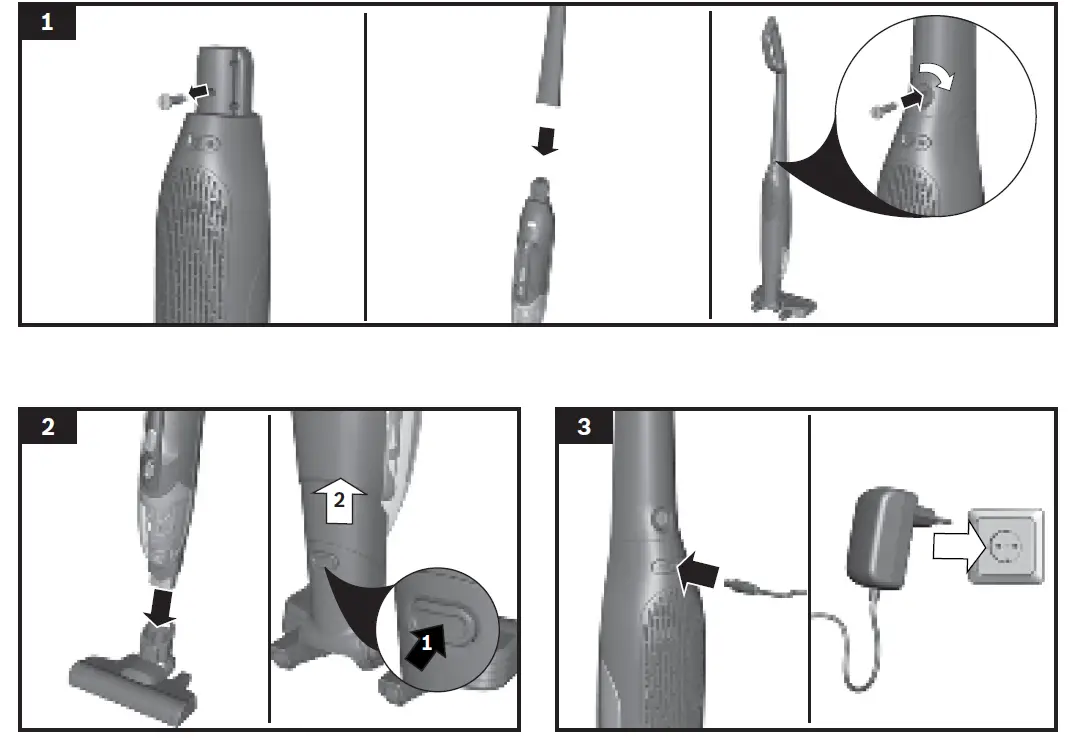 1

2

2

1

3