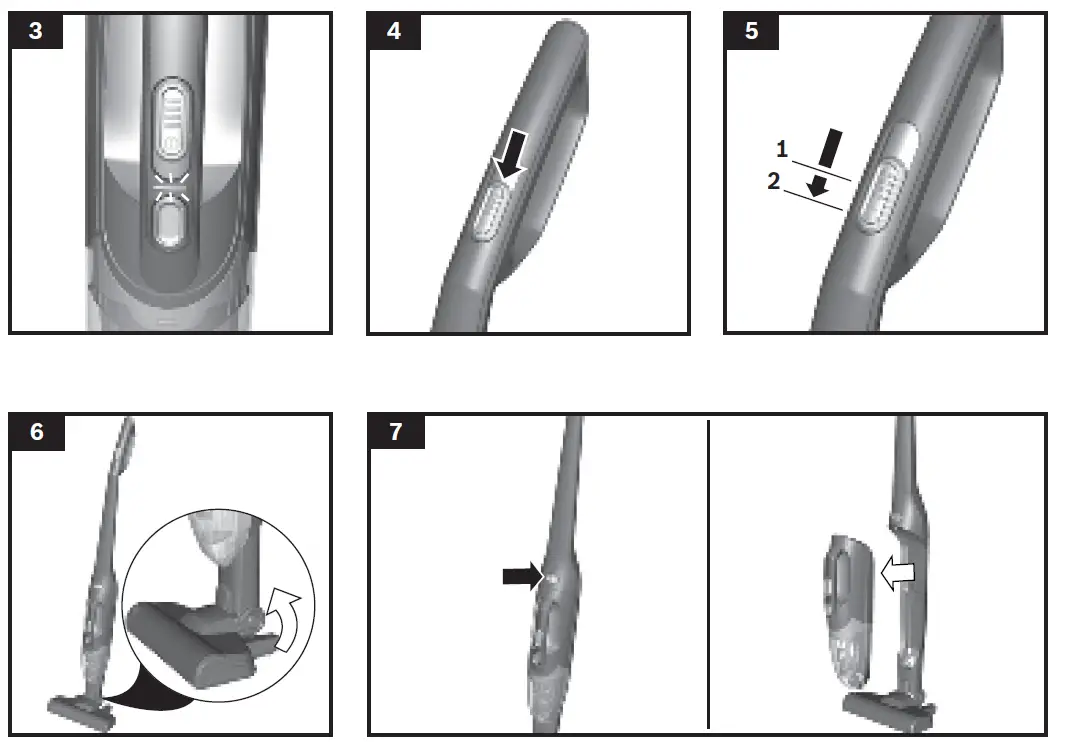 3

4

5

1
2

6

7