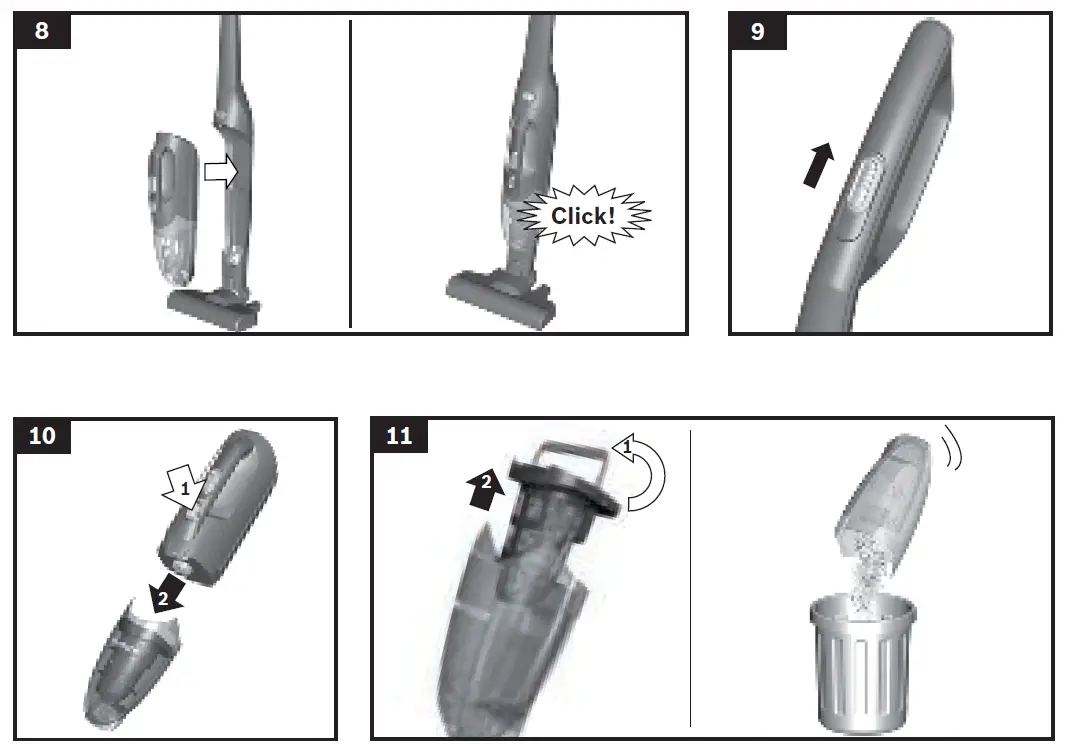 8

Click!

9

10

1

2

11

2

1