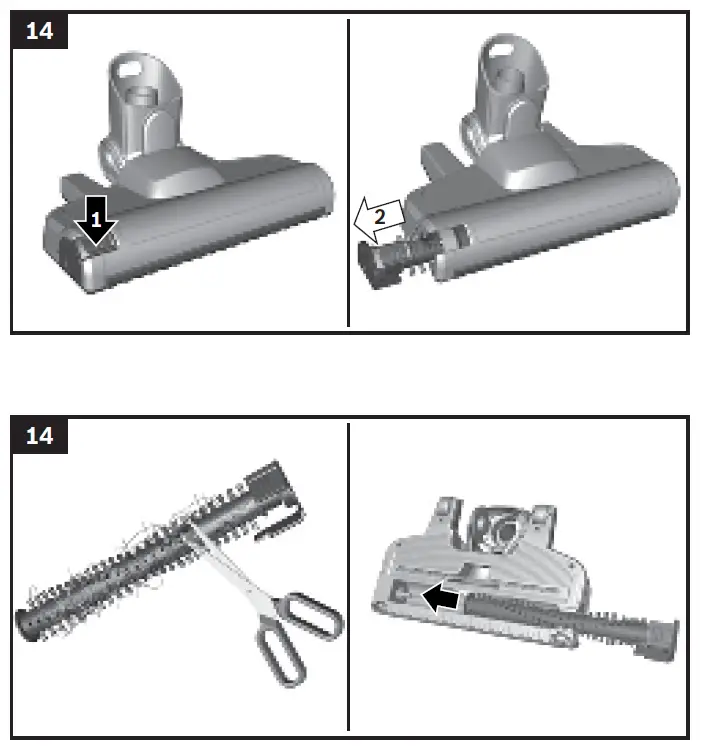 14

1

2

14