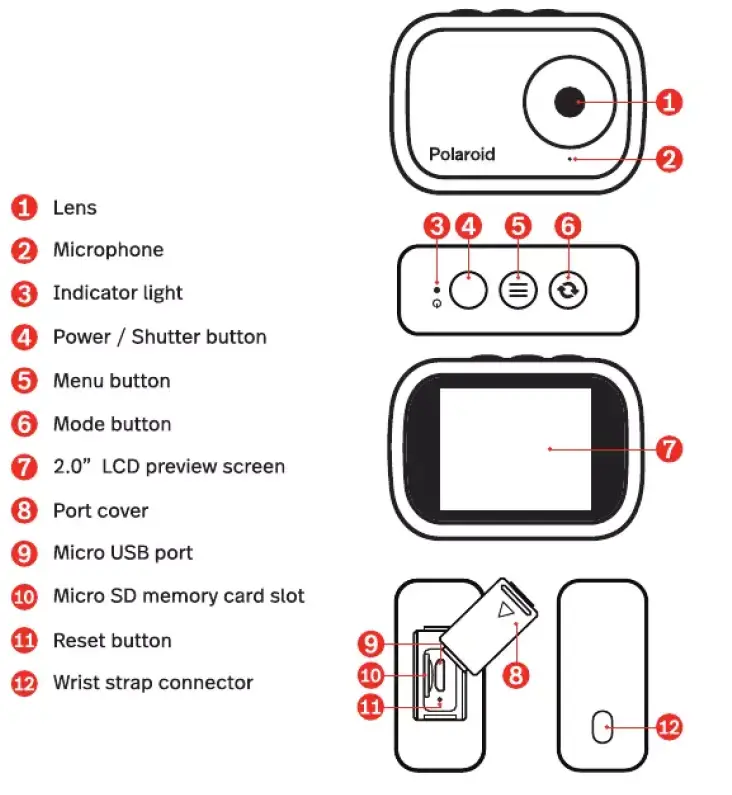 1 Lens
2 Microphone
3 Indicator light
4 Power / Shutter button
5 Menu button
6 Mode button
7 2.0” LCD preview screen
8 Port cover
9 Micro USB port
10 Micro SD memory card slot
11 Reset button
12 Wrist strap connector

Polaroid
1
2
3 4 5 6
7
9
10
11
8
12