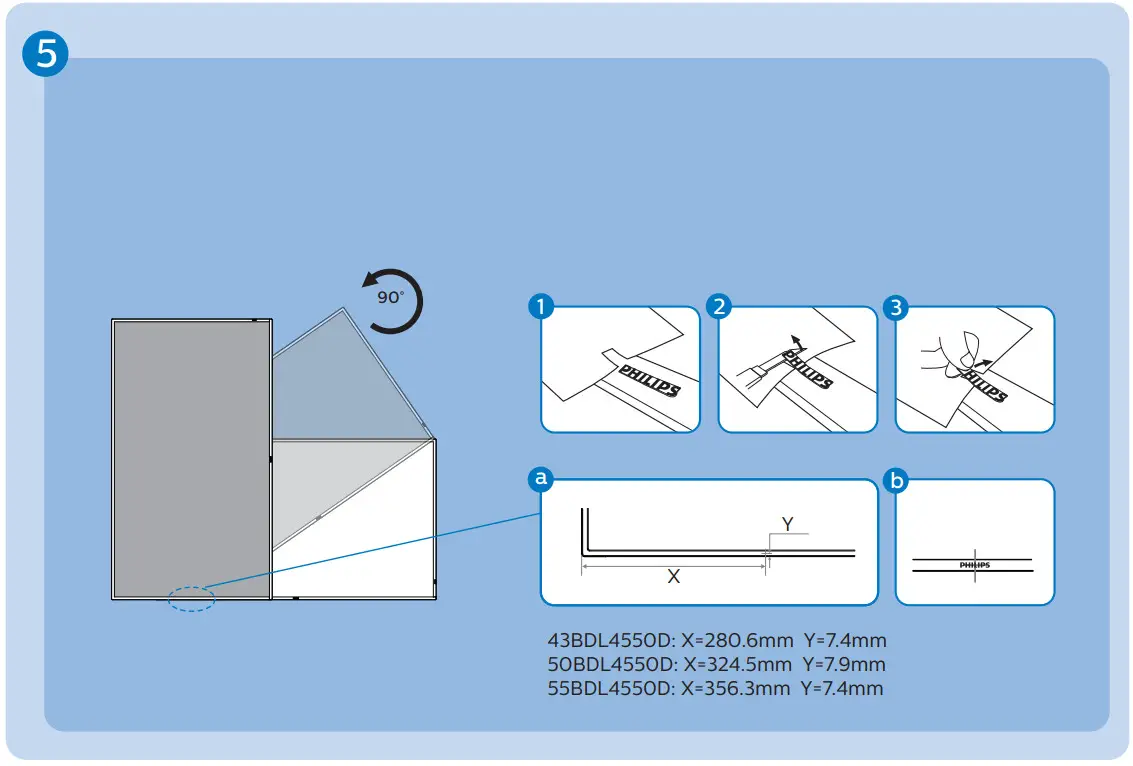 5

90°

1

PHILIPS

2

PHILIPS

3

PHILIPS

a

Y

X

b

PHILIPS

43BDL4550D: X=280.6mm Y=7.4mm
50BDL4550D: X=324.5mm Y=7.9mm
55BDL4550D: X=356.3mm Y=7.4mm