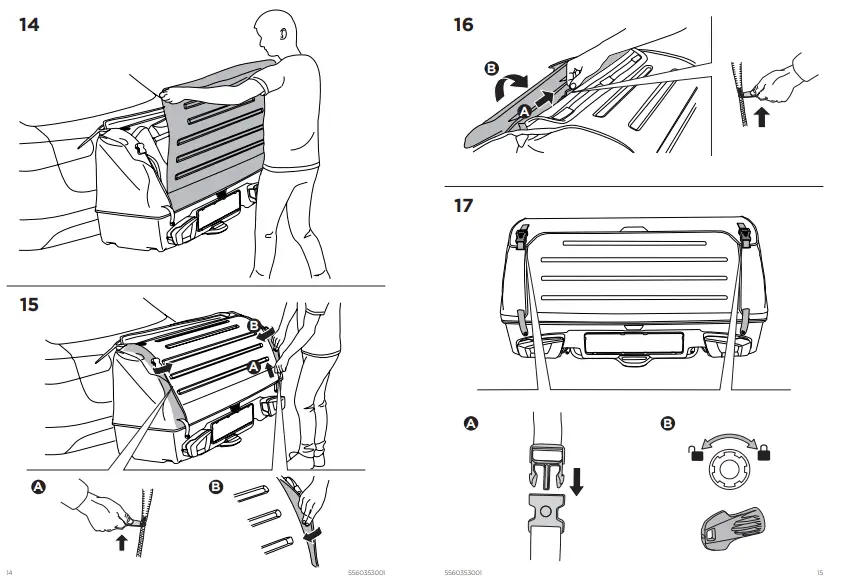 14

15

B

A

A

B

14

5560353001

16

B

A

17

A

B

5560353001

15