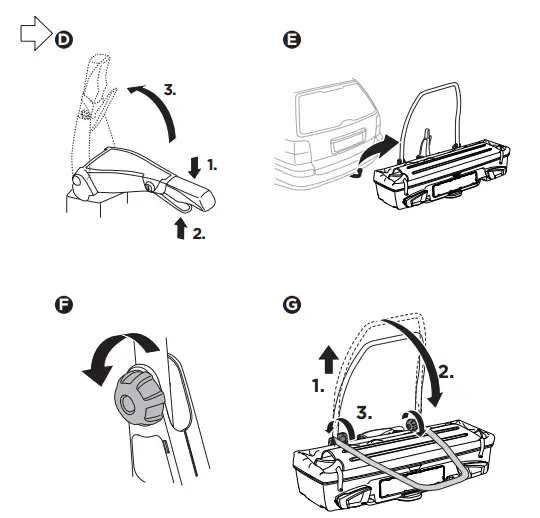 D

3.

1.

2.

E

F

G

1.

2.

3.