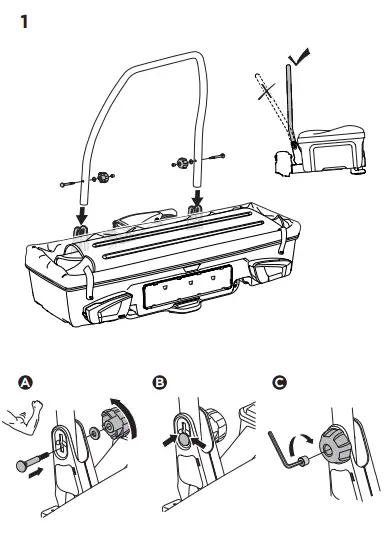 1

A

B

C