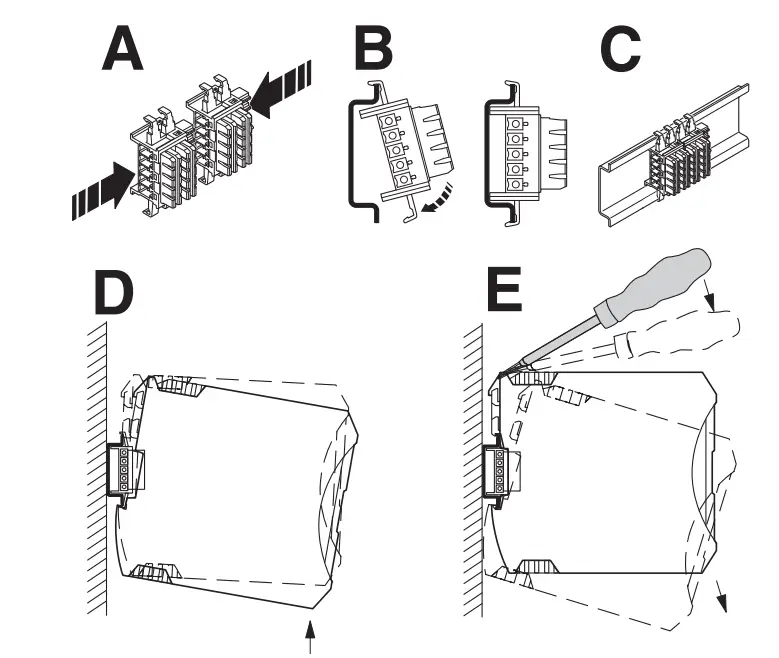 A

B

C

D

E