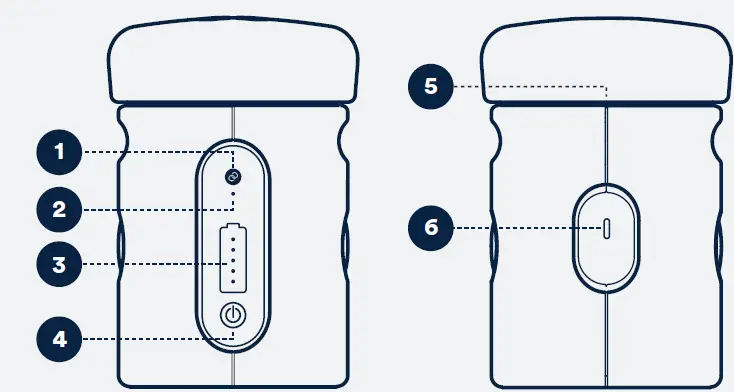 1
2
3
4
5
6