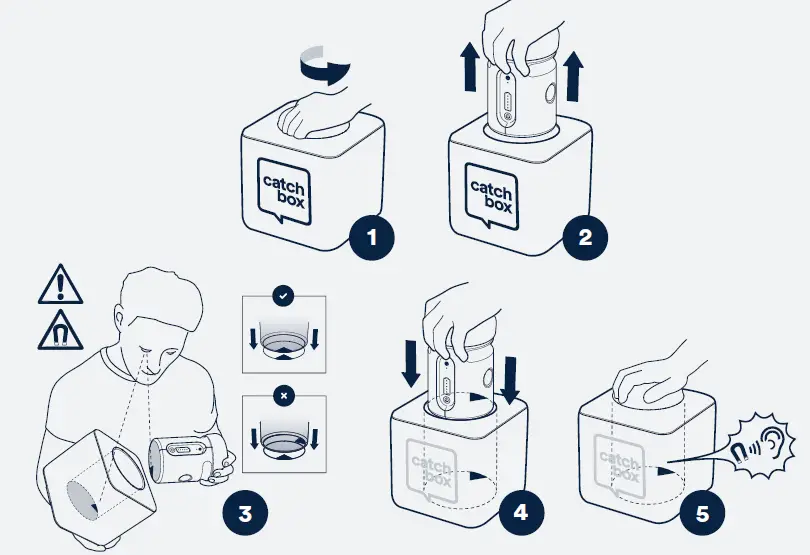 catch box

1

catch box

2

3

catch box

4

catch box

5