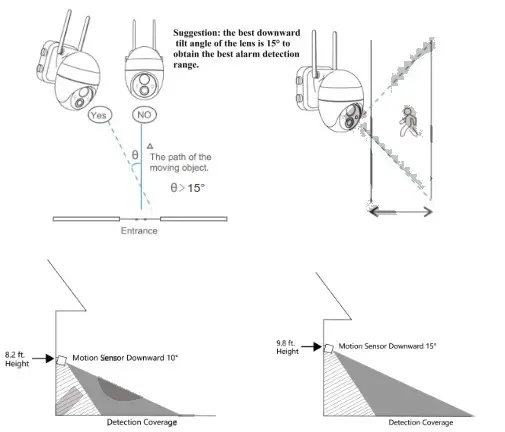 Suggestion: the best downward tilt angle of the lens is 15° to obtain the best alarm detection range.

Yes

NO

θ

The path of the moving object.

θ > 15°

Entrance

8.2 ft. Height

Motion Sensor Downward 10°

Detection Coverage

9.8 ft. Height

Motion Sensor Downward 15°

Detection Coverage