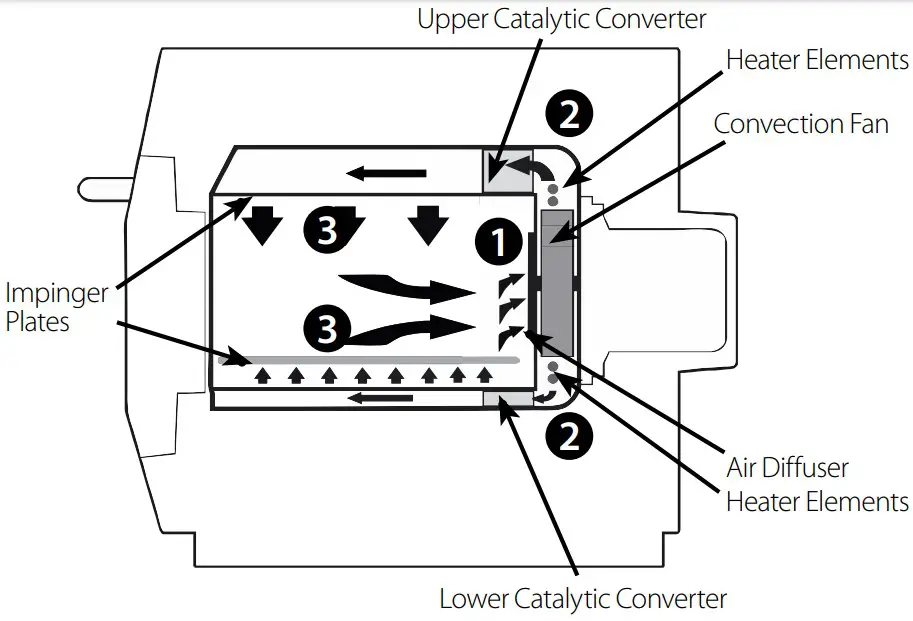 Upper Catalytic Converter

Heater Elements

Convection Fan

2

3

1

Impinger Plates

3

2

Air Diffuser

Heater Elements

Lower Catalytic Converter