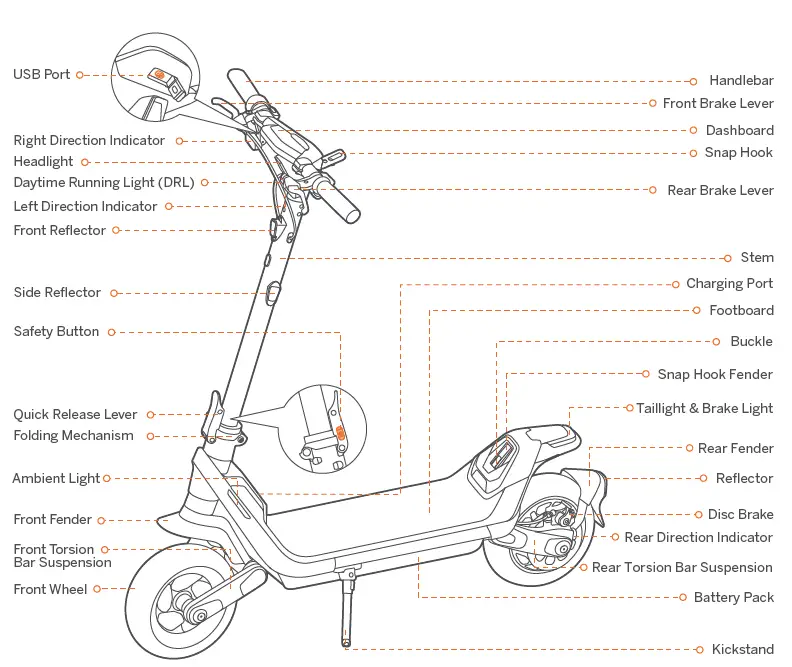 USB Port

Right Direction Indicator
Headlight
Daytime Running Light (DRL)
Left Direction Indicator
Front Reflector

Side Reflector

Safety Button

Quick Release Lever
Folding Mechanism

Ambient Light

Front Fender

Front Torsion Bar Suspension

Front Wheel

Handlebar
Front Brake Lever
Dashboard
Snap Hook

Rear Brake Lever

Stem
Charging Port
Footboard
Buckle
Snap Hook Fender
Taillight & Brake Light
Rear Fender
Reflector
Disc Brake
Rear Direction Indicator
Rear Torsion Bar Suspension
Battery Pack

Kickstand