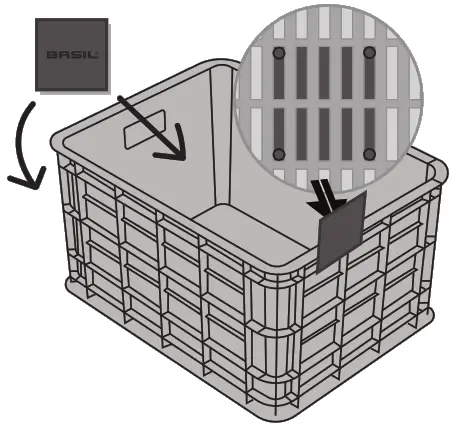 BASIL