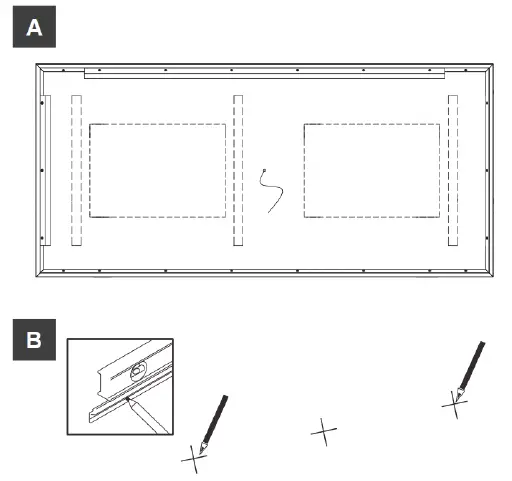 A

B