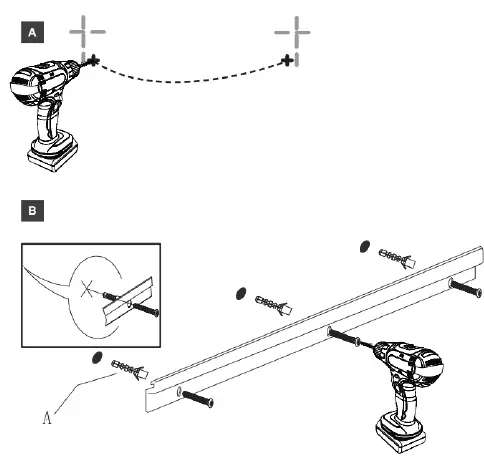 A

B

A