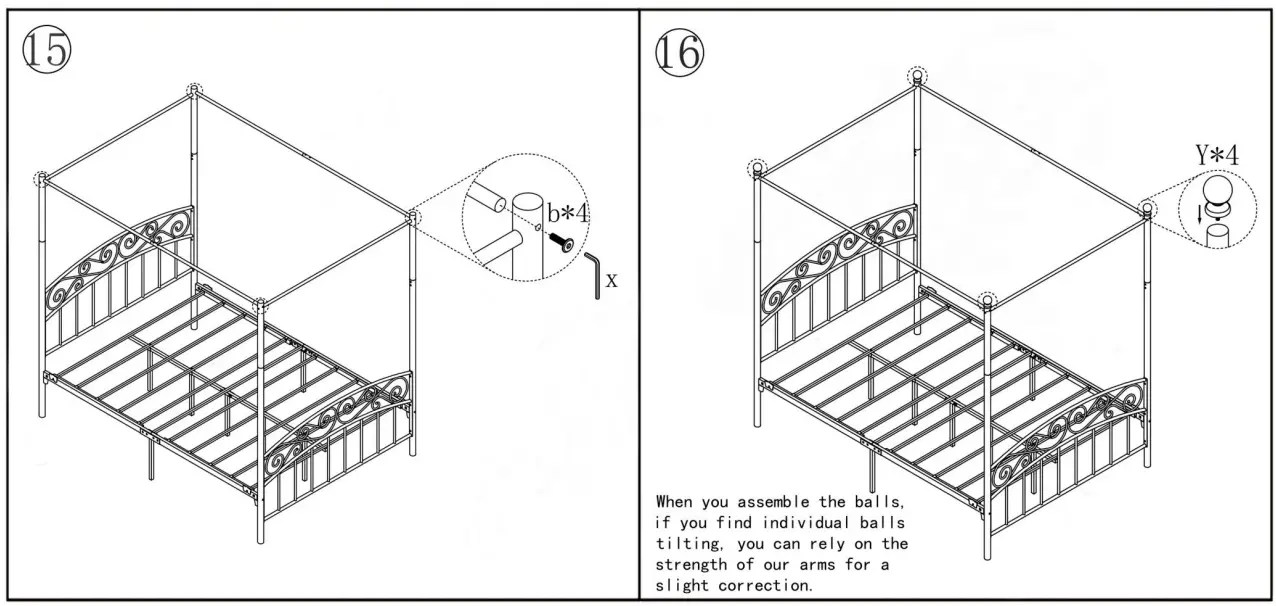 ⑮

b*4

x

⑯

Y*4

When you assemble the balls, if you find individual balls tilting, you can rely on the strength of our arms for a slight correction.