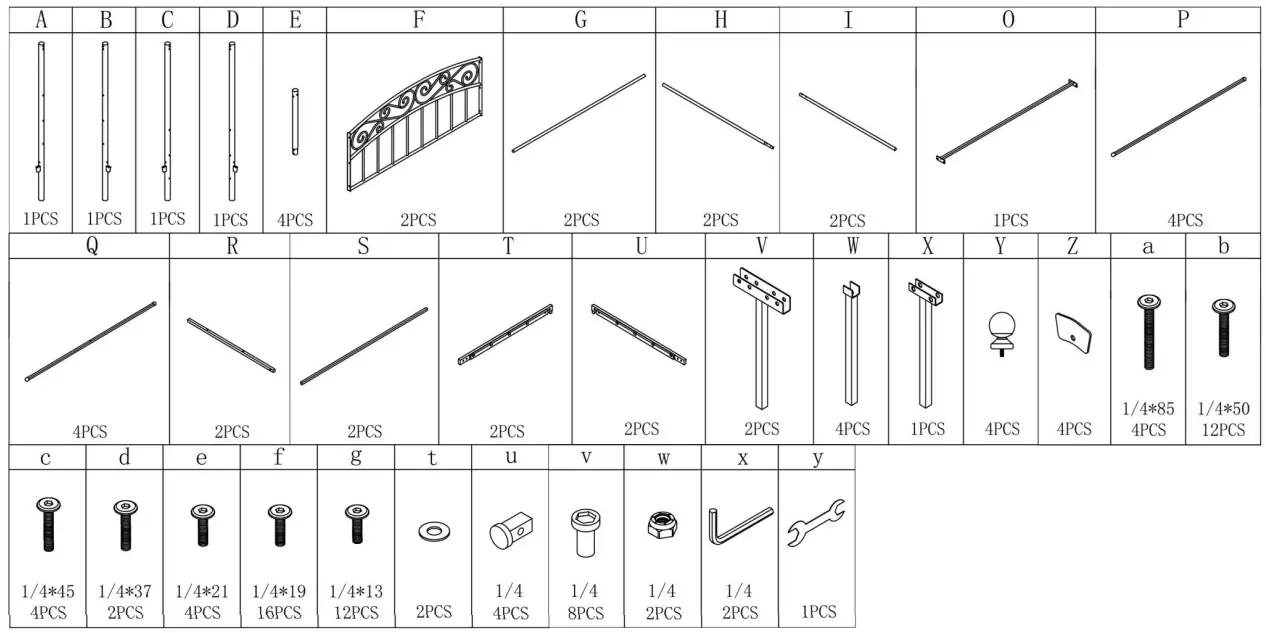 | A | B | C | D | E | F | G | H | I | O | P |
|---|---|---|---|---|---|---|---|---|---|---|
| 1PCS | 1PCS | 1PCS | 1PCS | 4PCS | 2PCS | 2PCS | 2PCS | 2PCS | 1PCS | 4PCS |

| Q | R | S | T | U | V | W | X | Y | Z | a | b |
|---|---|---|---|---|---|---|---|---|---|---|---|
| 4PCS | 2PCS | 2PCS | 2PCS | 2PCS | 2PCS | 4PCS | 1PCS | 4PCS | 4PCS | 1/4*85 4PCS | 1/4*50 12PCS |

| c | d | e | f | g | t | u | v | w | x | y |
|---|---|---|---|---|---|---|---|---|---|---|
| 1/4*45 4PCS | 1/4*37 2PCS | 1/4*21 4PCS | 1/4*19 16PCS | 1/4*13 12PCS | 2PCS | 1/4 4PCS | 1/4 8PCS | 1/4 2PCS | 1/4 2PCS | 1PCS |