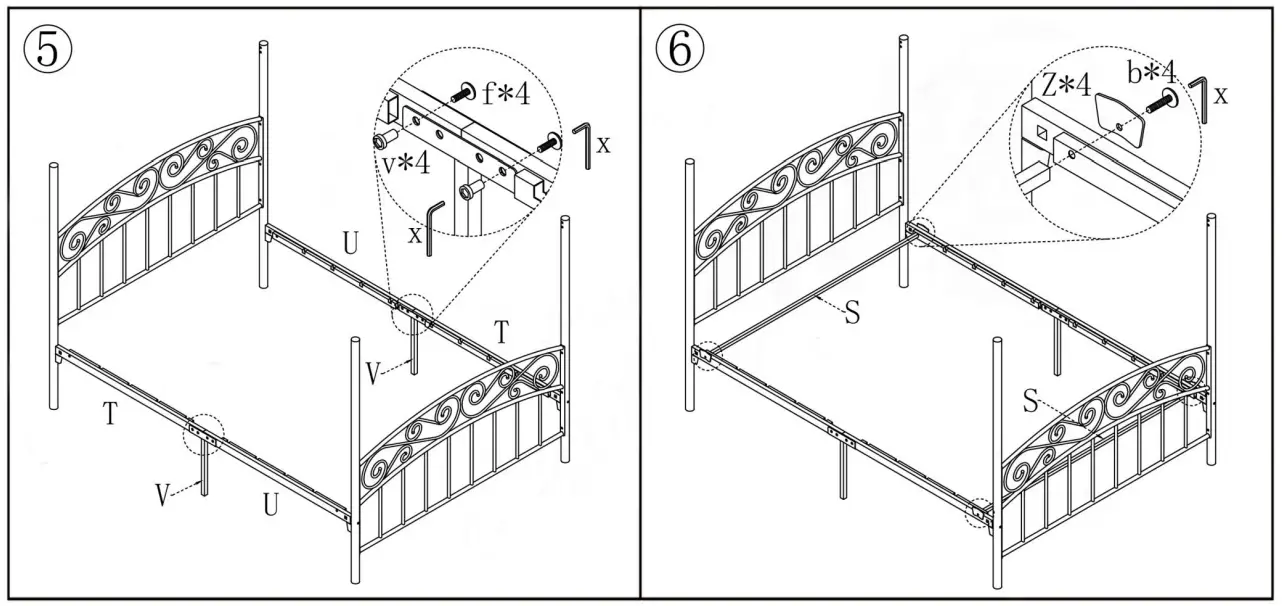 ⑤

f*4

v*4

x

x

U

T

V

T

V

U

⑥

Z*4

b*4

x

S

S