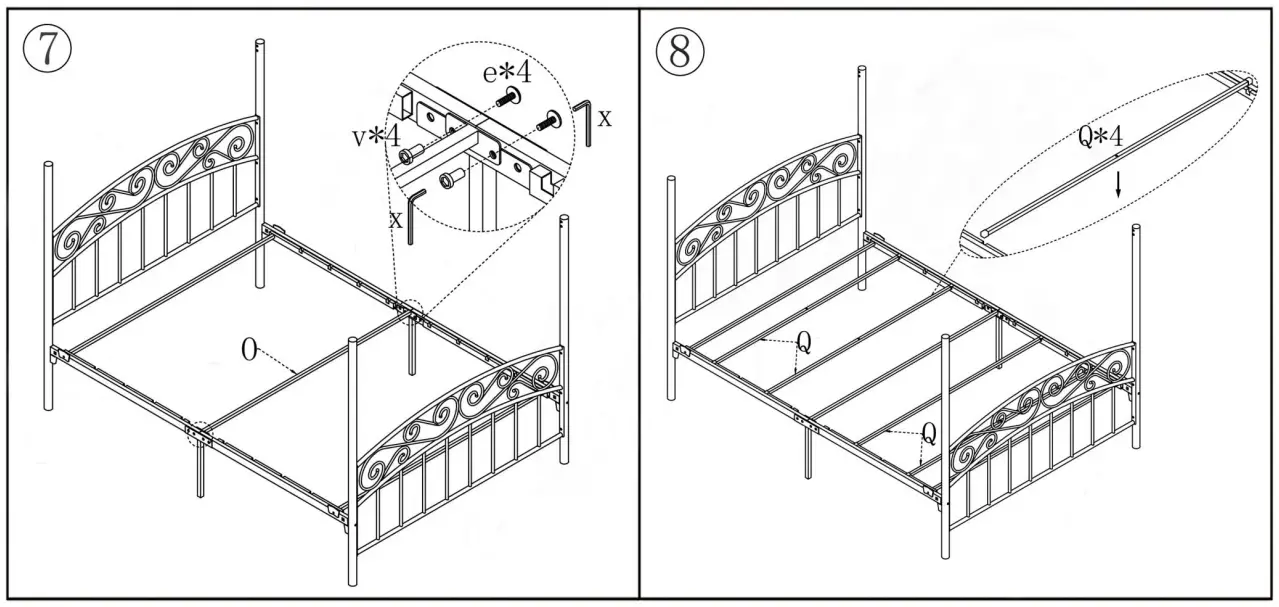 ⑦

e*4

v*4

x

x

O

⑧

Q*4

Q

Q