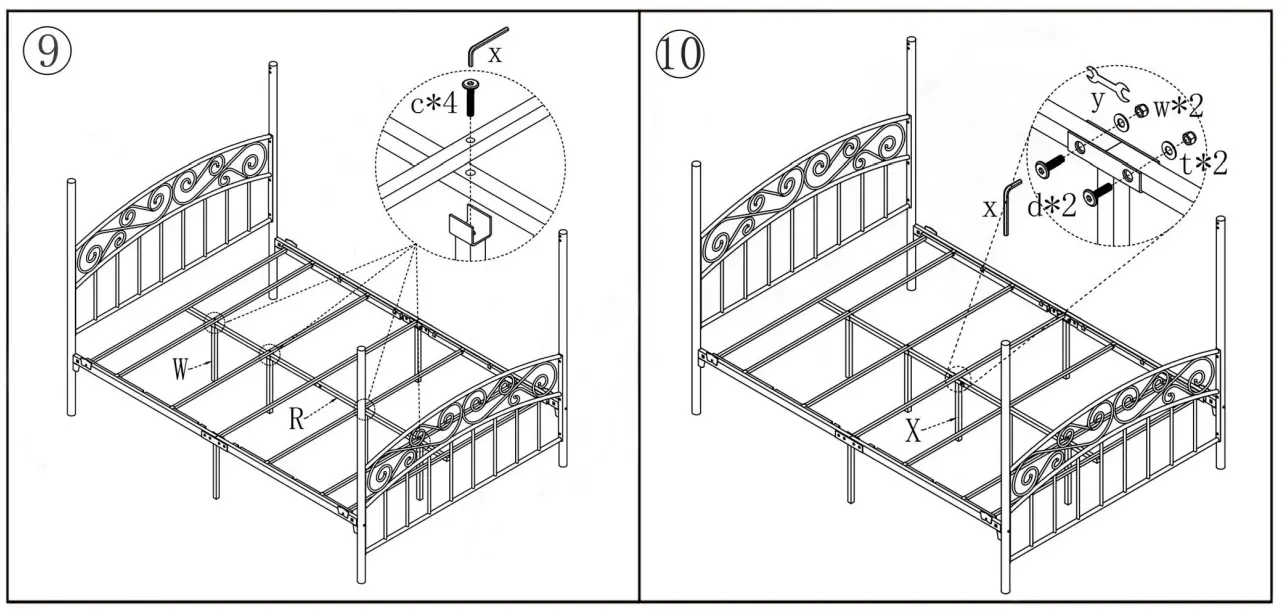 9

x

c*4

W

R

10

y

w*2

t*2

x

d*2

X