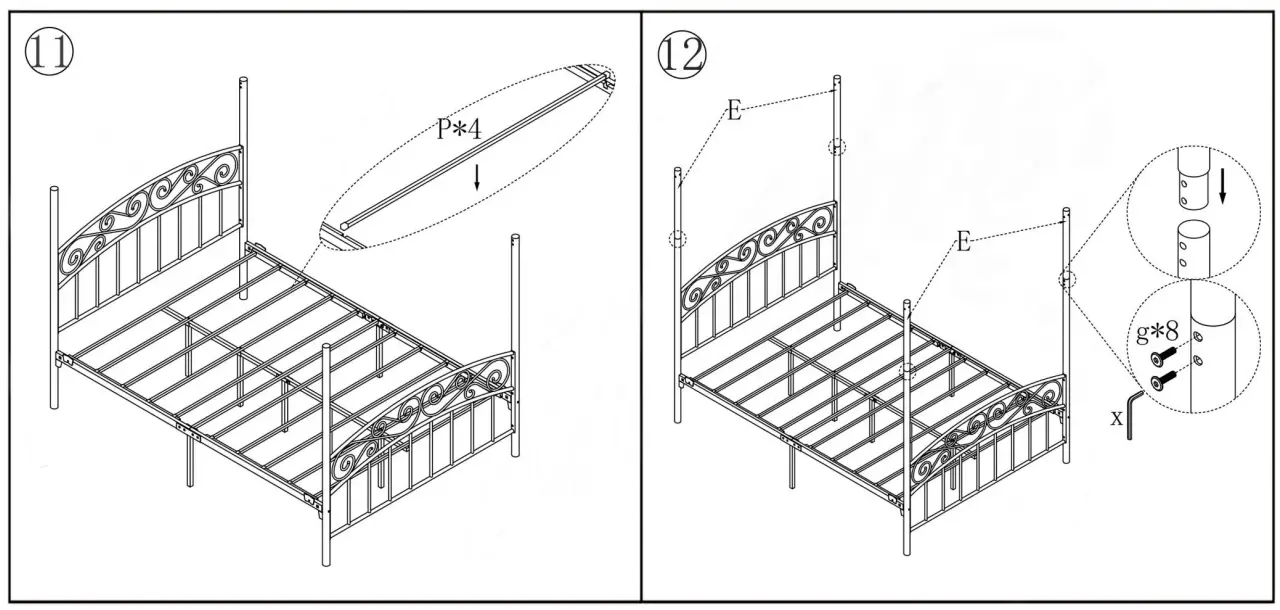 ⑪

P*4

⑫

E

E

g*8

x